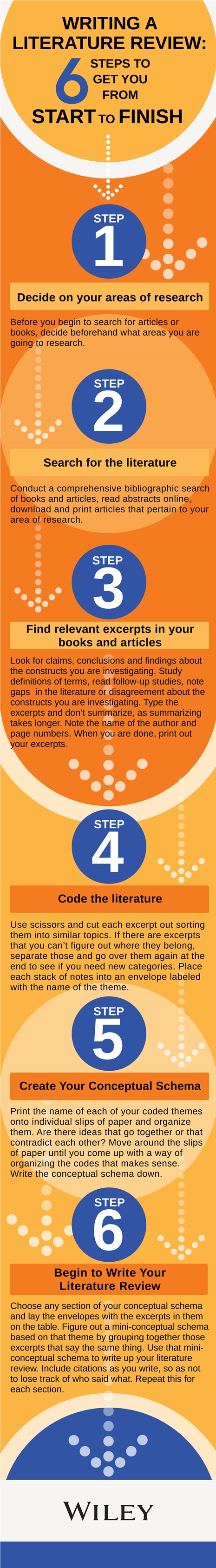 WRITING A LITERATURE REVIEW:

6 STEPS TO GET YOU FROM START TO FINISH

STEP 1

Decide on your areas of research

Before you begin to search for articles or books, decide beforehand what areas you are going to research.

STEP 2

Search for the literature

Conduct a comprehensive bibliographic search of books and articles, read abstracts online, download and print articles that pertain to your area of research.

STEP 3

Find relevant excerpts in your books and articles

Look for claims, conclusions and findings about the constructs you are investigating. Study definitions of terms, read follow-up studies, note gaps in the literature or disagreement about the constructs you are investigating. Type the excerpts and don't summarize, as summarizing takes longer. Note the name of the author and page numbers. When you are done, print out your excerpts.

STEP 4

Code the literature

Use scissors and cut each excerpt out sorting them into similar topics. If there are excerpts that you can't figure out where they belong, separate those and go over them again at the end to see if you need new categories. Place each stack of notes into an envelope labeled with the name of the theme.

STEP 5

Create Your Conceptual Schema

Print the name of each of your coded themes onto individual slips of paper and organize them. Are there ideas that go together or that contradict each other? Move around the slips of paper until you come up with a way of organizing the codes that makes sense. Write the conceptual schema down.

STEP 6

Begin to Write Your Literature Review

Choose any section of your conceptual schema and lay the envelopes with the excerpts in them on the table. Figure out a mini-conceptual schema based on that theme by grouping together those excerpts that say the same thing. Use that mini-conceptual schema to write up your literature review. Include citations as you write, so as not to lose track of who said what. Repeat this for each section.

WILEY